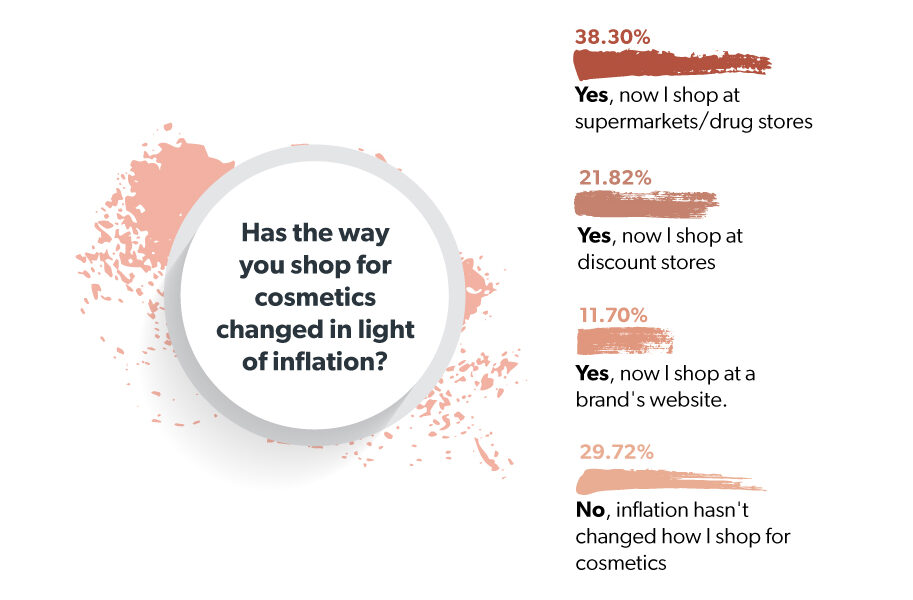 Has the way you shop for cosmetics changed in light of inflation?

38.30%
Yes, now I shop at supermarkets/drug stores

21.82%
Yes, now I shop at discount stores

11.70%
Yes, now I shop at a brand's website.

29.72%
No, inflation hasn't changed how I shop for cosmetics