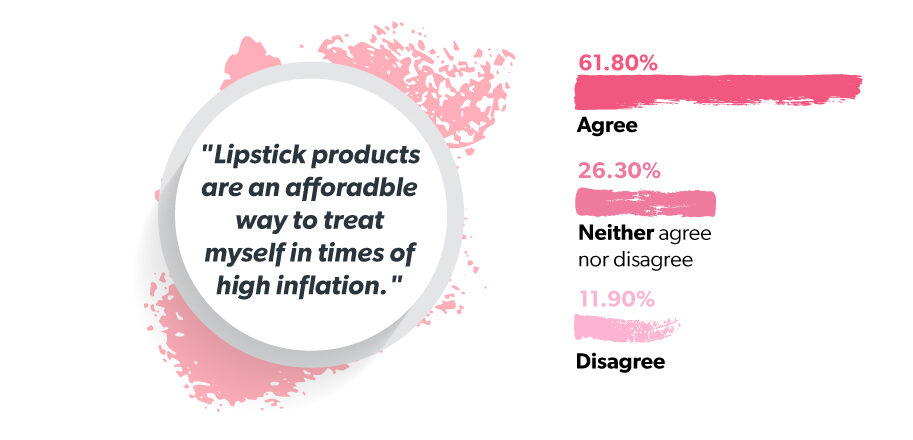 "Lipstick products are an affordable way to treat myself in times of high inflation."

61.80%

Agree

26.30%

Neither agree nor disagree

11.90%

Disagree